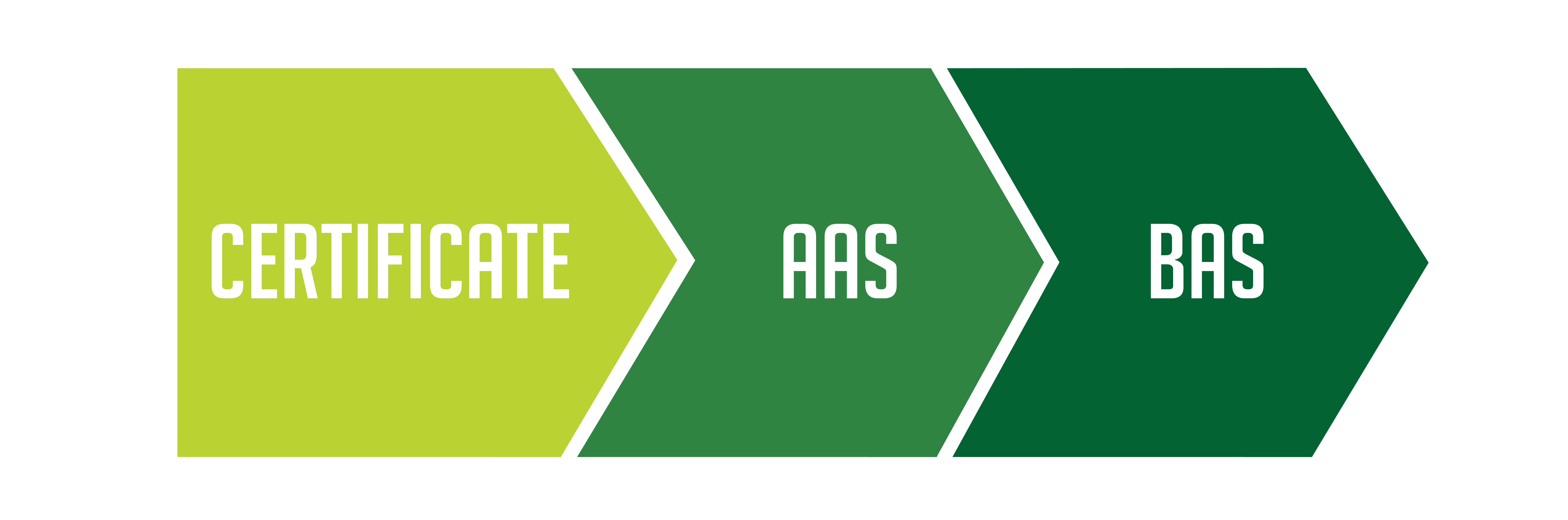 CERTIFICATE

AAS

BAS