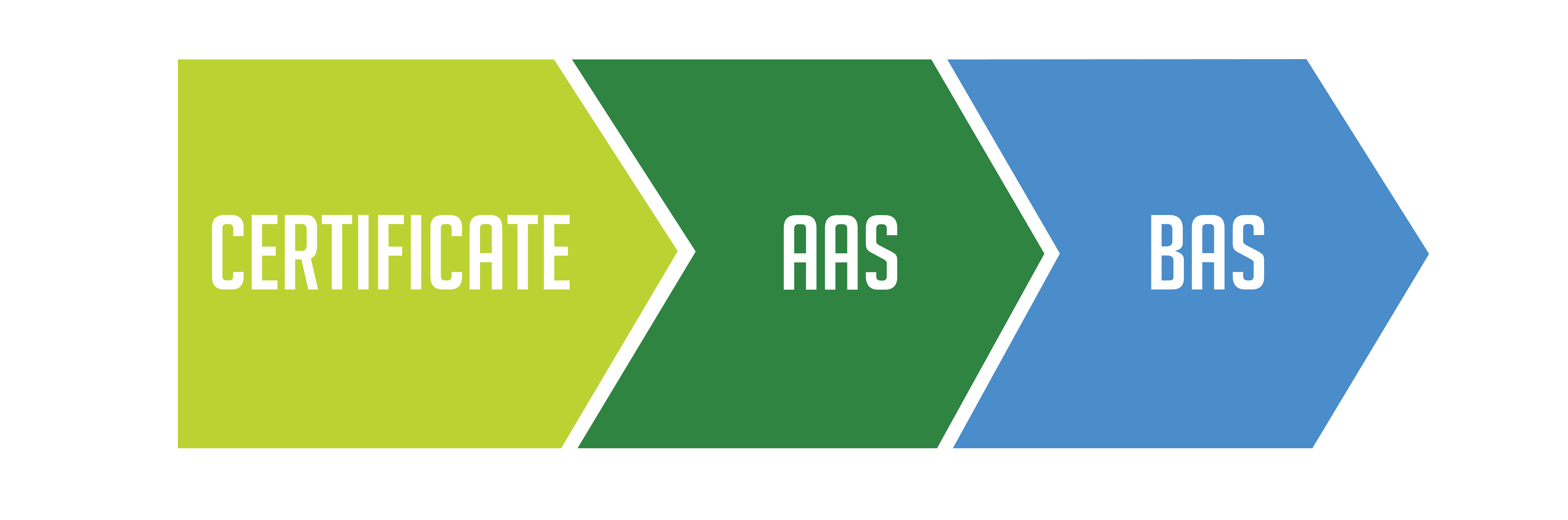 CERTIFICATE

AAS

BAS