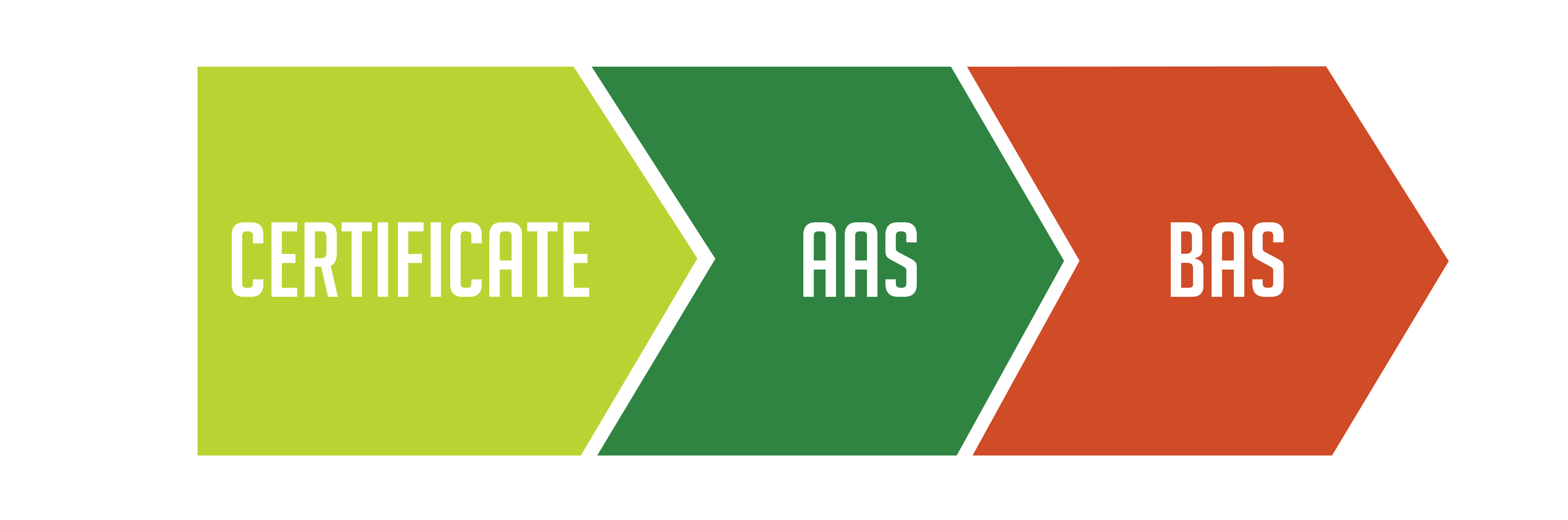 CERTIFICATE

AAS

BAS